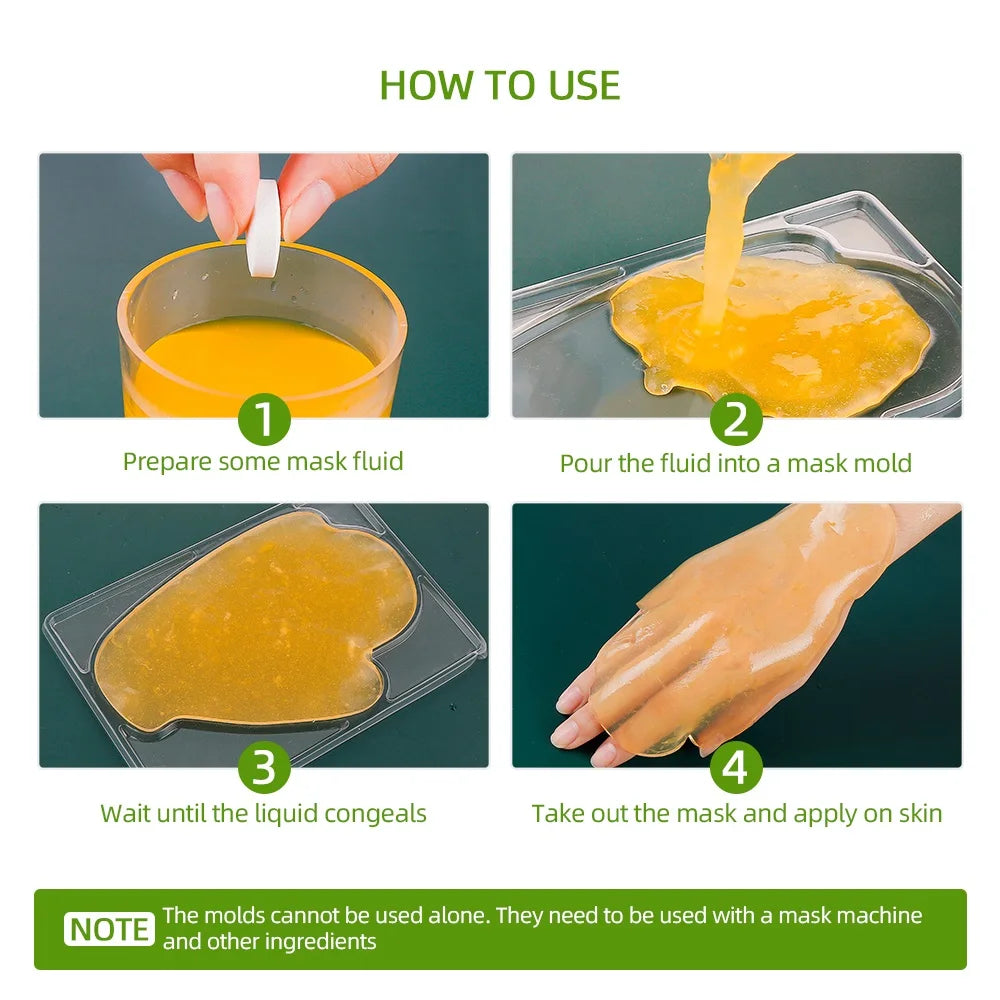 HOW TO USE

1
Prepare some mask fluid

2
Pour the fluid into a mask mold

3
Wait until the liquid congeals

4
Take out the mask and apply on skin

NOTE The molds cannot be used alone. They need to be used with a mask machine and other ingredients