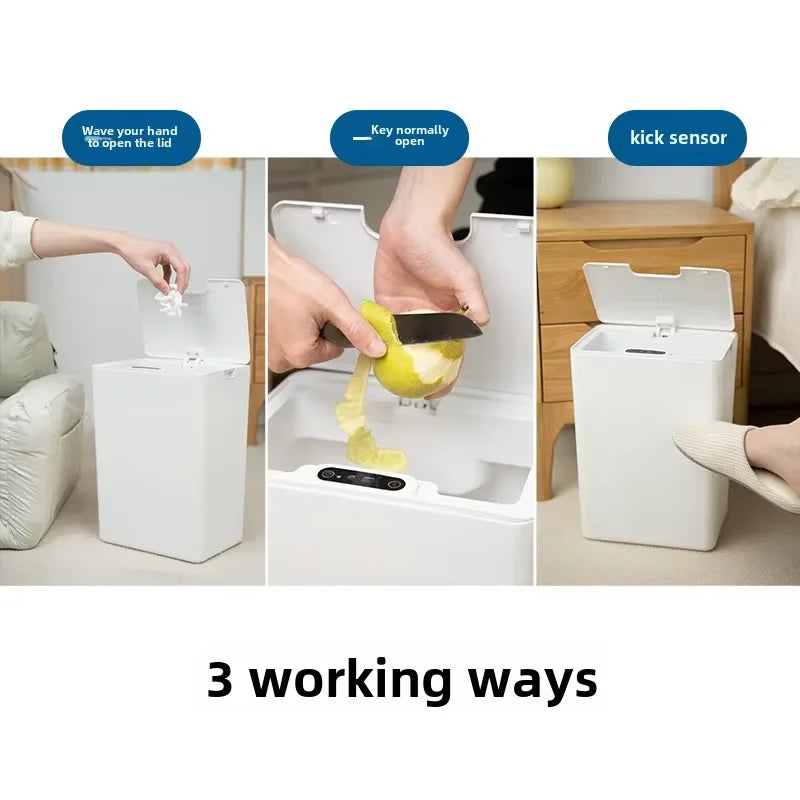 Wave your hand to open the lid

Key normally open

kick sensor

3 working ways