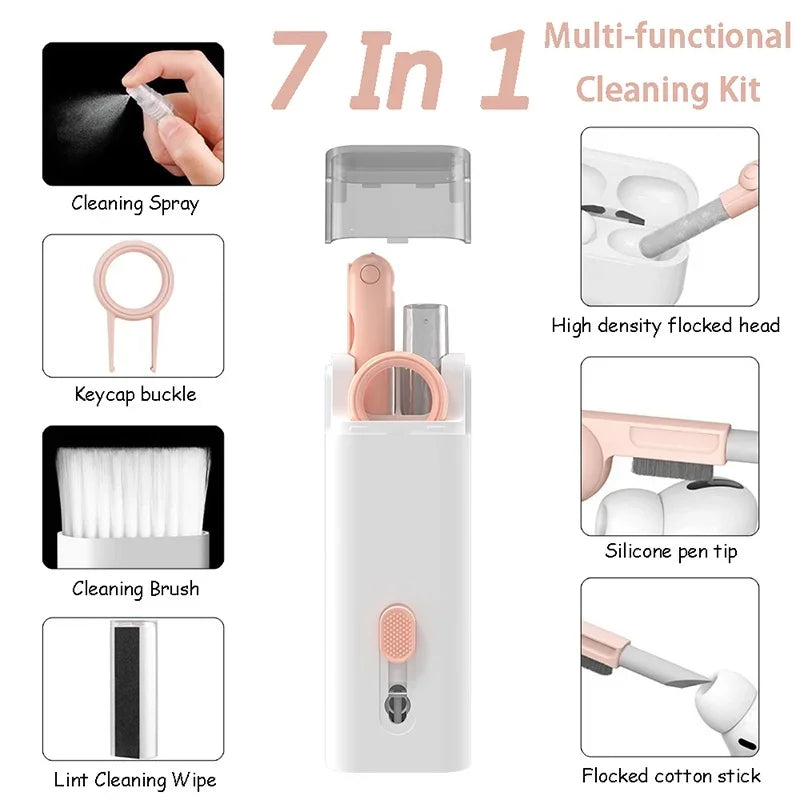 7 In 1

Multi-functional Cleaning Kit

Cleaning Spray

Keycap buckle

Cleaning Brush

Lint Cleaning Wipe

High density flocked head

Silicone pen tip

Flocked cotton stick