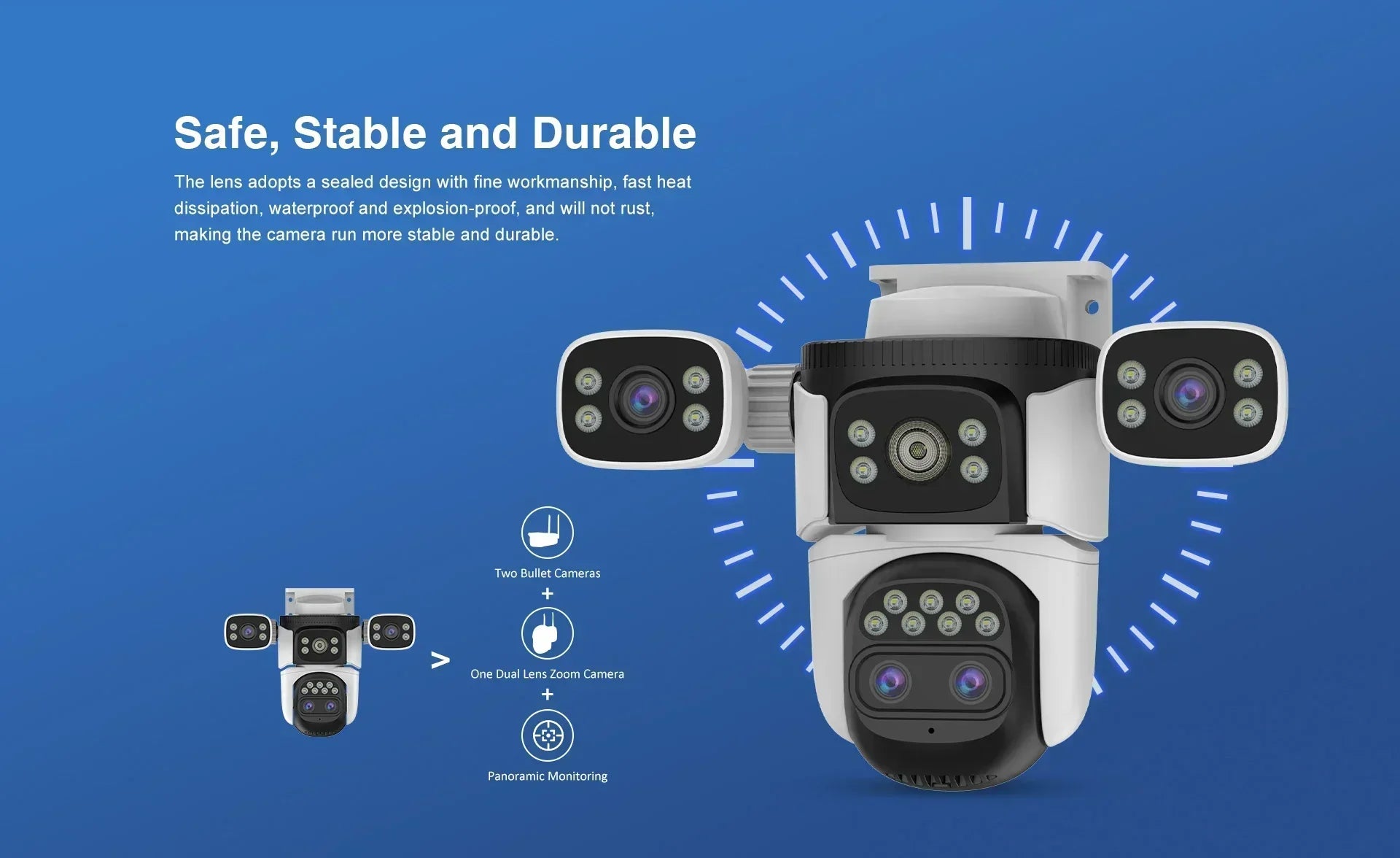 Safe, Stable and Durable

The lens adopts a sealed design with fine workmanship, fast heat dissipation, waterproof and explosion-proof, and will not rust, making the camera run more stable and durable.

>

Two Bullet Cameras

+

One Dual Lens Zoom Camera

+

Panoramic Monitoring