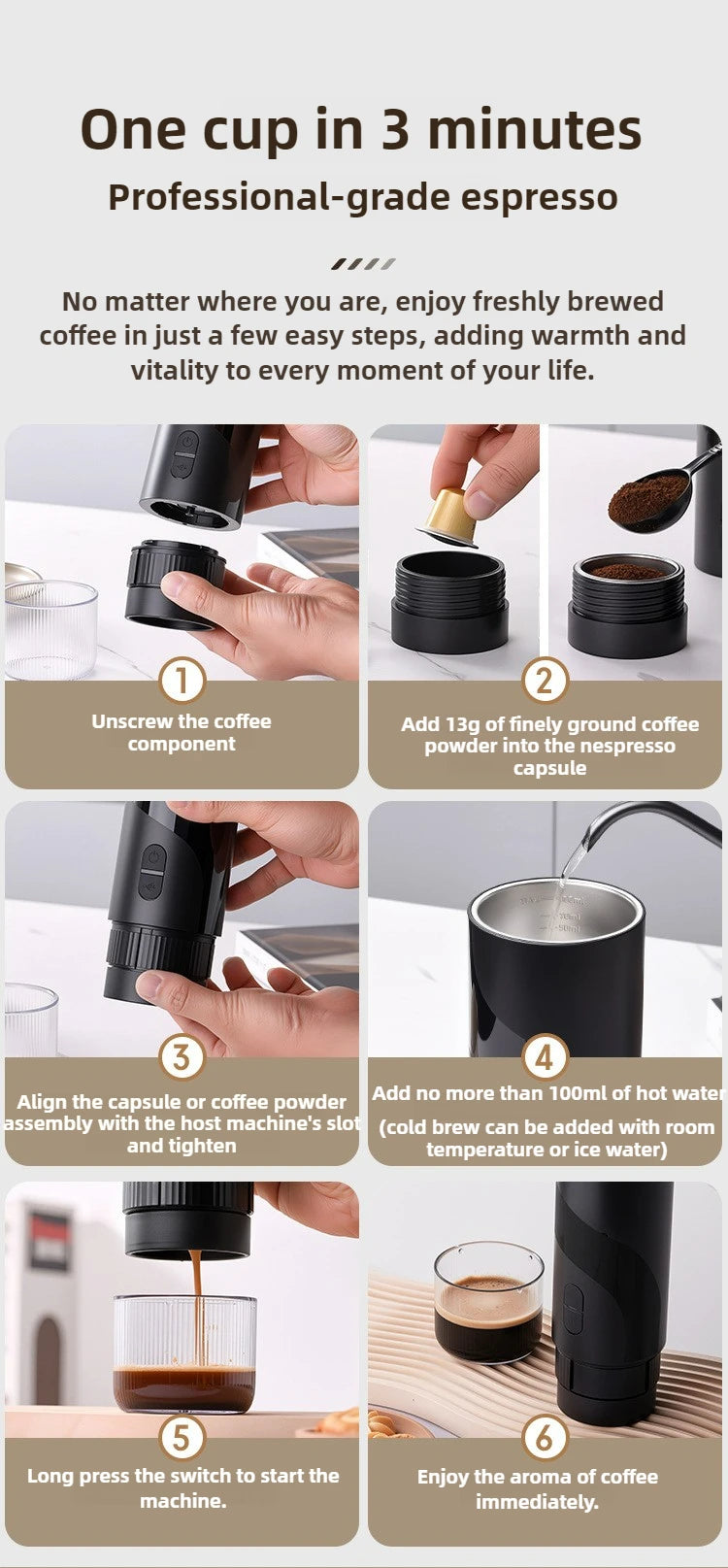 One cup in 3 minutes

Professional-grade espresso

No matter where you are, enjoy freshly brewed coffee in just a few easy steps, adding warmth and vitality to every moment of your life.

1

Unscrew the coffee component

2

Add 13g of finely ground coffee powder into the nespresso capsule

3

Align the capsule or coffee powder assembly with the host machine's slot and tighten

4

Add no more than 100ml of hot water

(cold brew can be added with room temperature or ice water)

5

Long press the switch to start the machine.

6

Enjoy the aroma of coffee immediately.