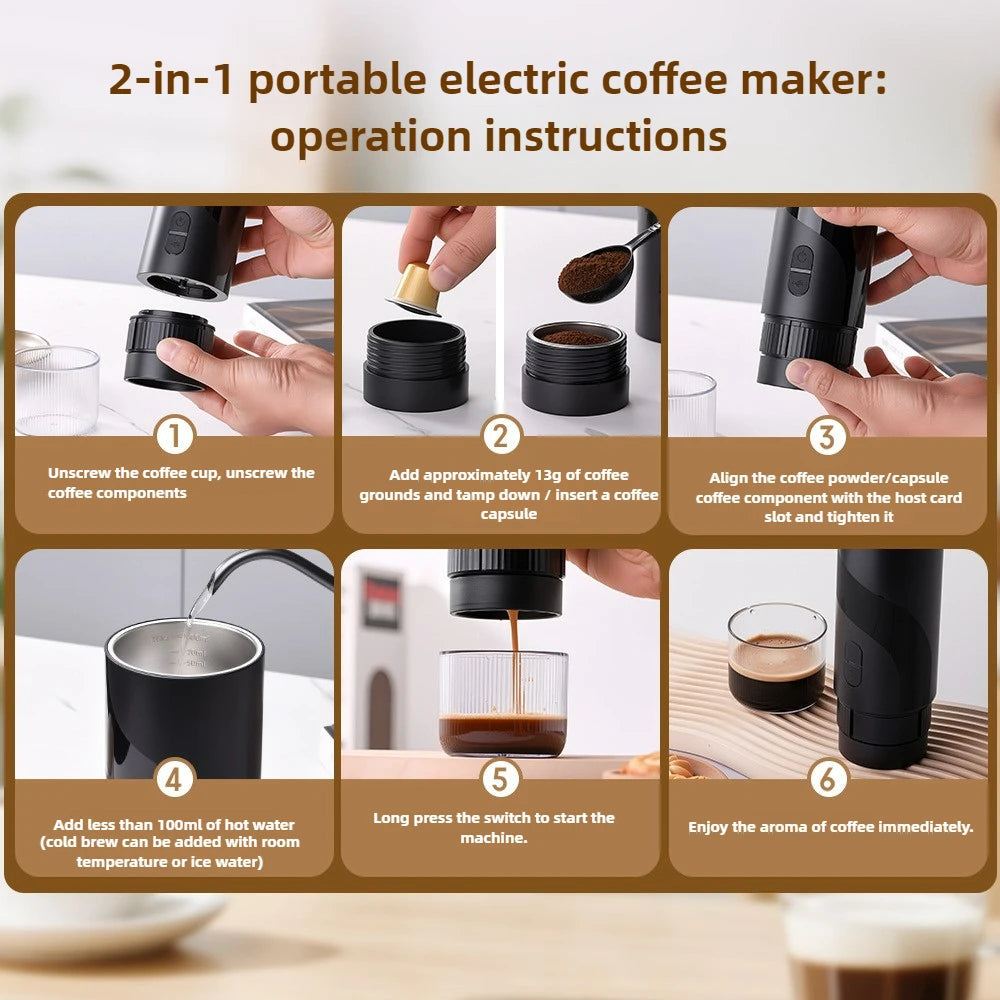 2-in-1 portable electric coffee maker: operation instructions

1

Unscrew the coffee cup, unscrew the coffee components

2

Add approximately 13g of coffee grounds and tamp down / insert a coffee capsule

3

Align the coffee powder/capsule coffee component with the host card slot and tighten it

4

Add less than 100ml of hot water (cold brew can be added with room temperature or ice water)

5

Long press the switch to start the machine.

6

Enjoy the aroma of coffee immediately.