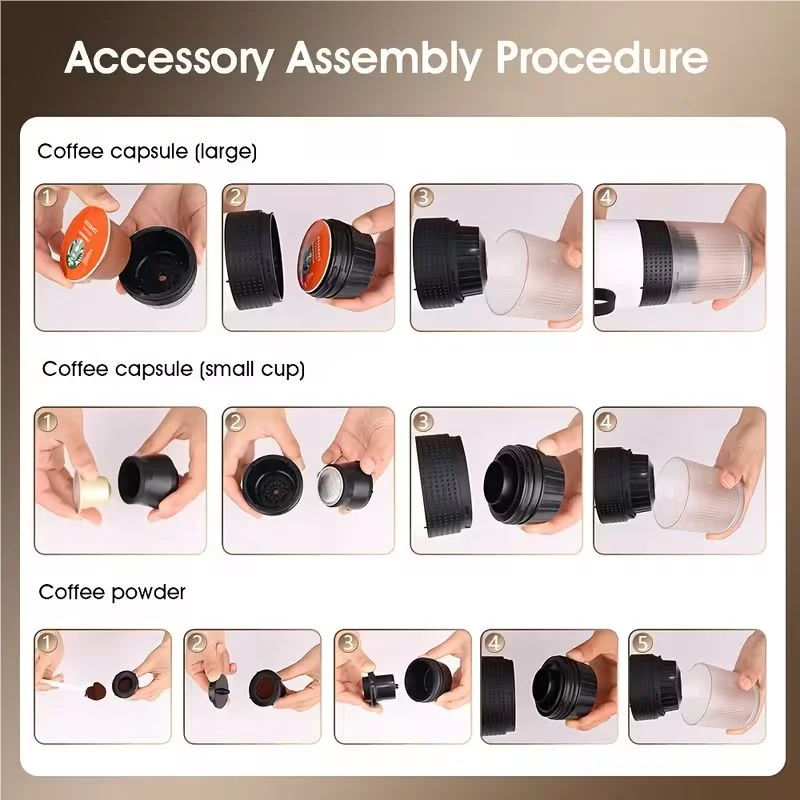 Accessory Assembly Procedure

Coffee capsule (large)

1 2 3 4

Coffee capsule (small cup)

1 2 3 4

Coffee powder

1 2 3 4 5