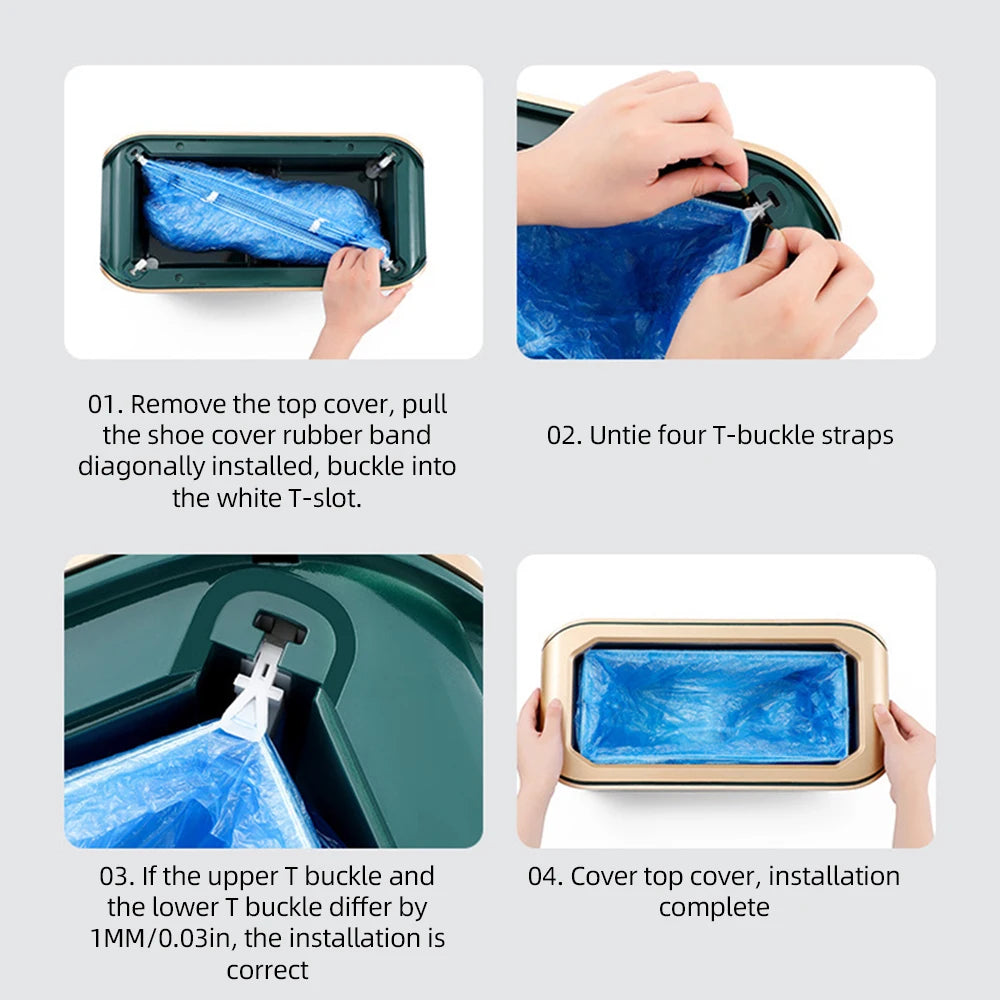 01. Remove the top cover, pull the shoe cover rubber band diagonally installed, buckle into the white T-slot.

02. Untie four T-buckle straps

03. If the upper T buckle and the lower T buckle differ by 1MM/0.03in, the installation is correct

04. Cover top cover, installation complete