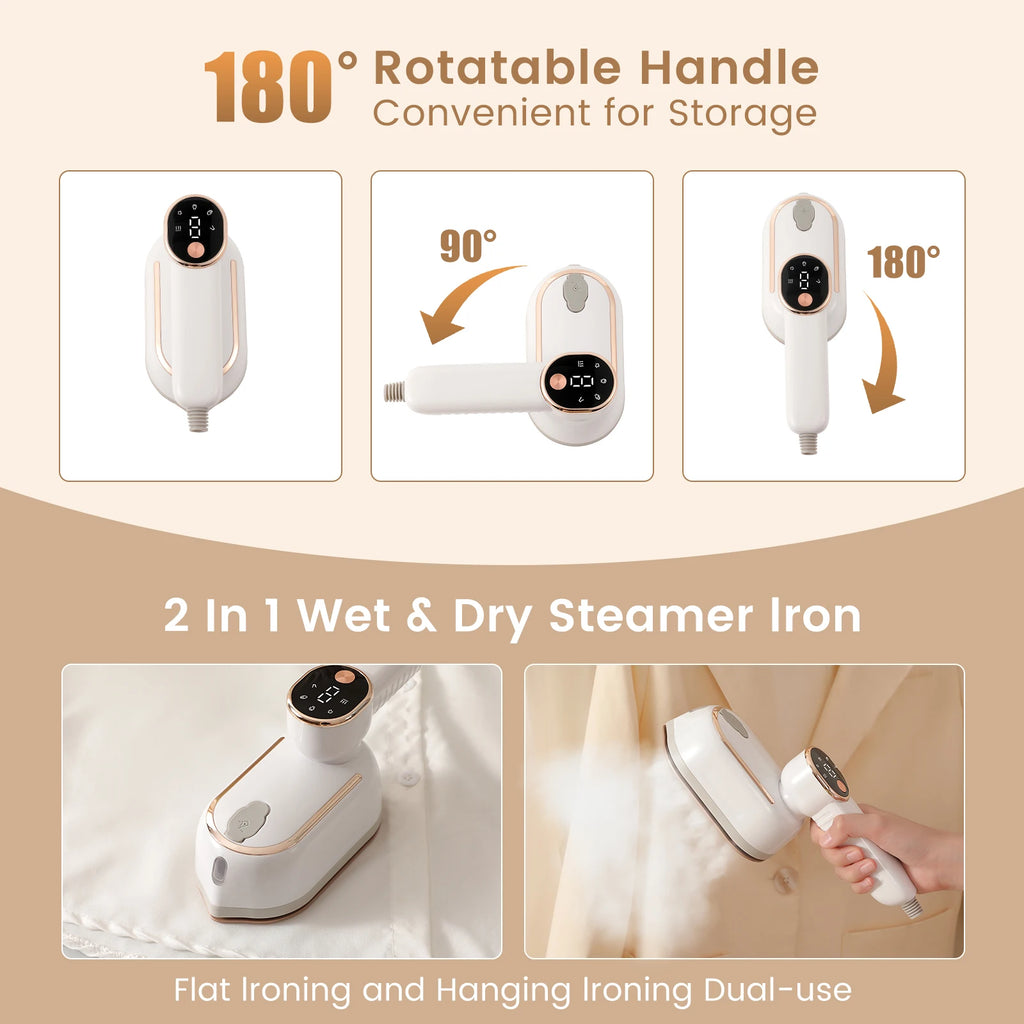 180° Rotatable Handle
Convenient for Storage

90°

180°

2 In 1 Wet & Dry Steamer Iron

Flat Ironing and Hanging Ironing Dual-use