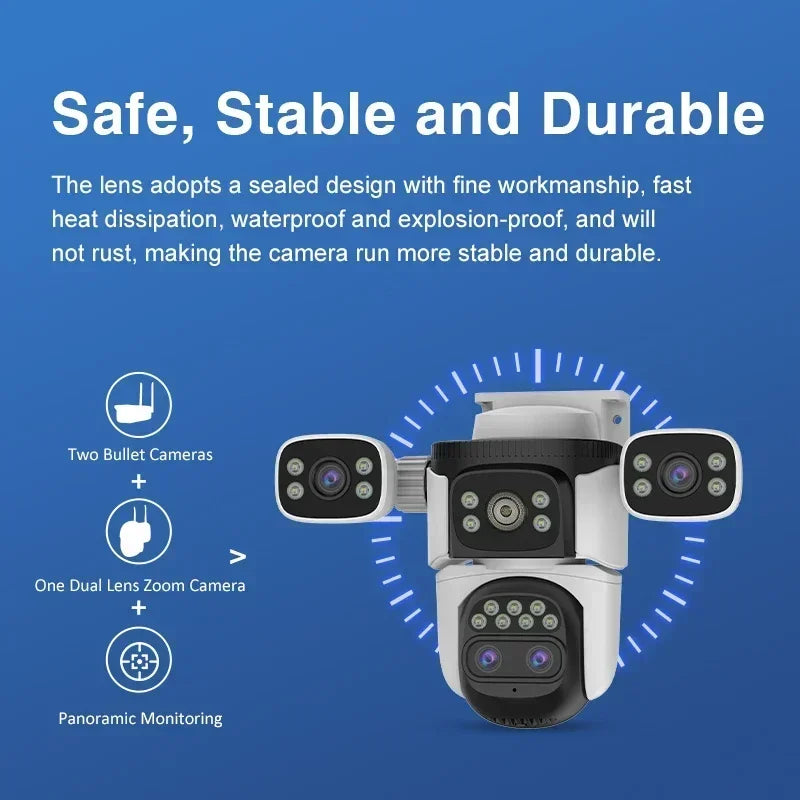 Safe, Stable and Durable

The lens adopts a sealed design with fine workmanship, fast heat dissipation, waterproof and explosion-proof, and will not rust, making the camera run more stable and durable.

Two Bullet Cameras
+
One Dual Lens Zoom Camera
+
Panoramic Monitoring

>