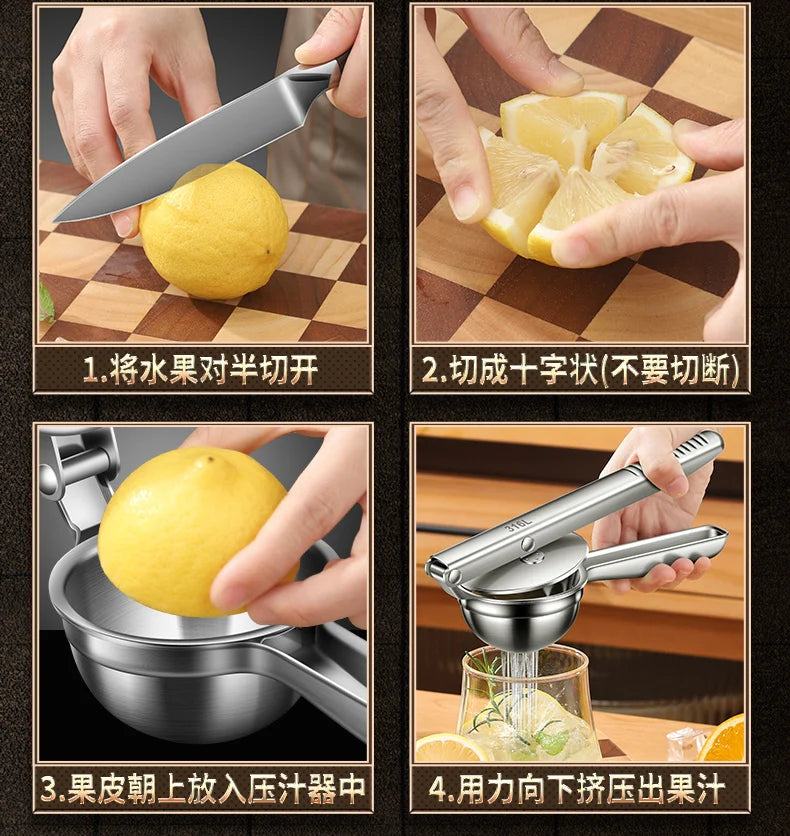 1.将水果对半切开

2.切成十字状(不要切断)

3.果皮朝上放入压汁器中

316L

4.用力向下挤压出果汁